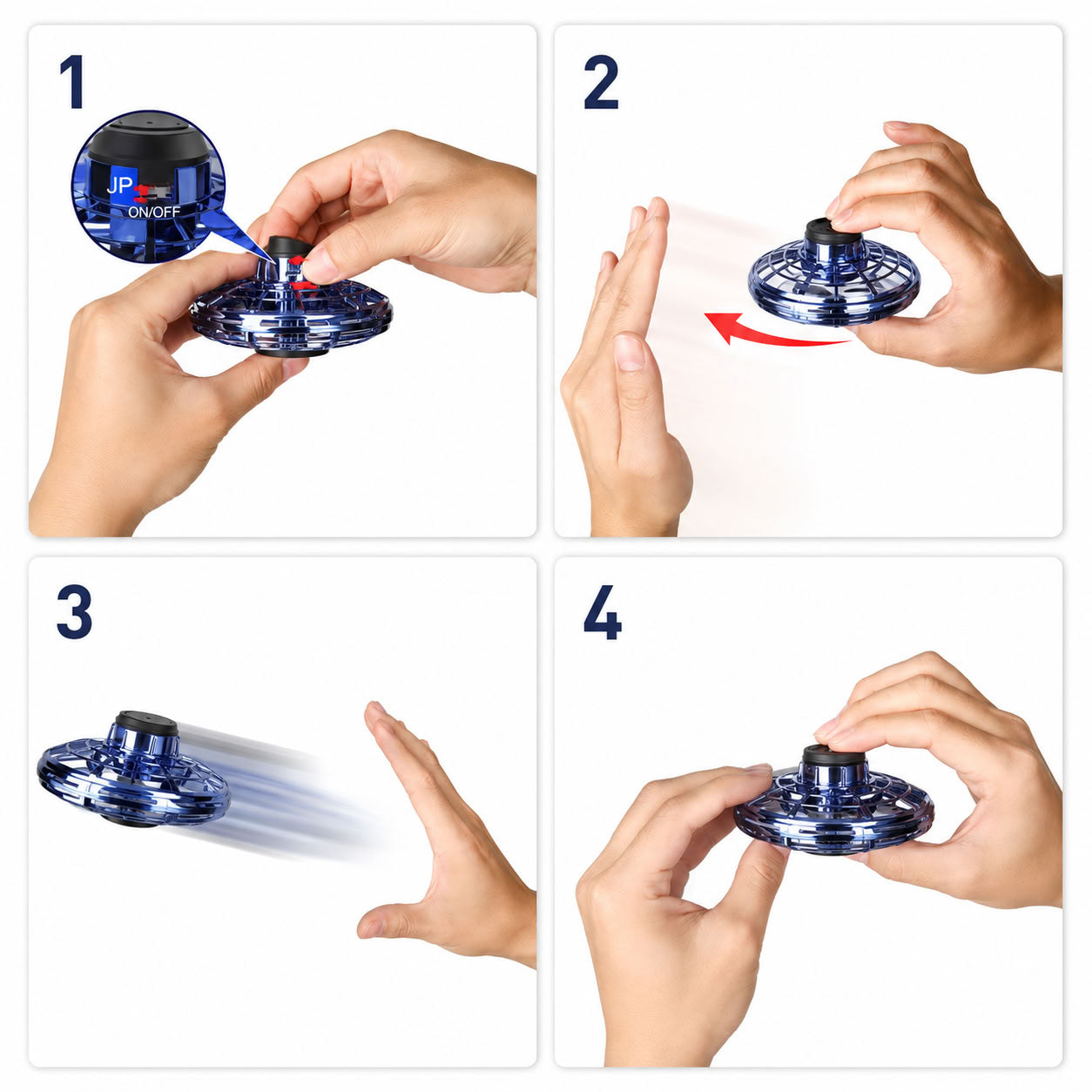 1

JP

ON/OFF

2

3

4